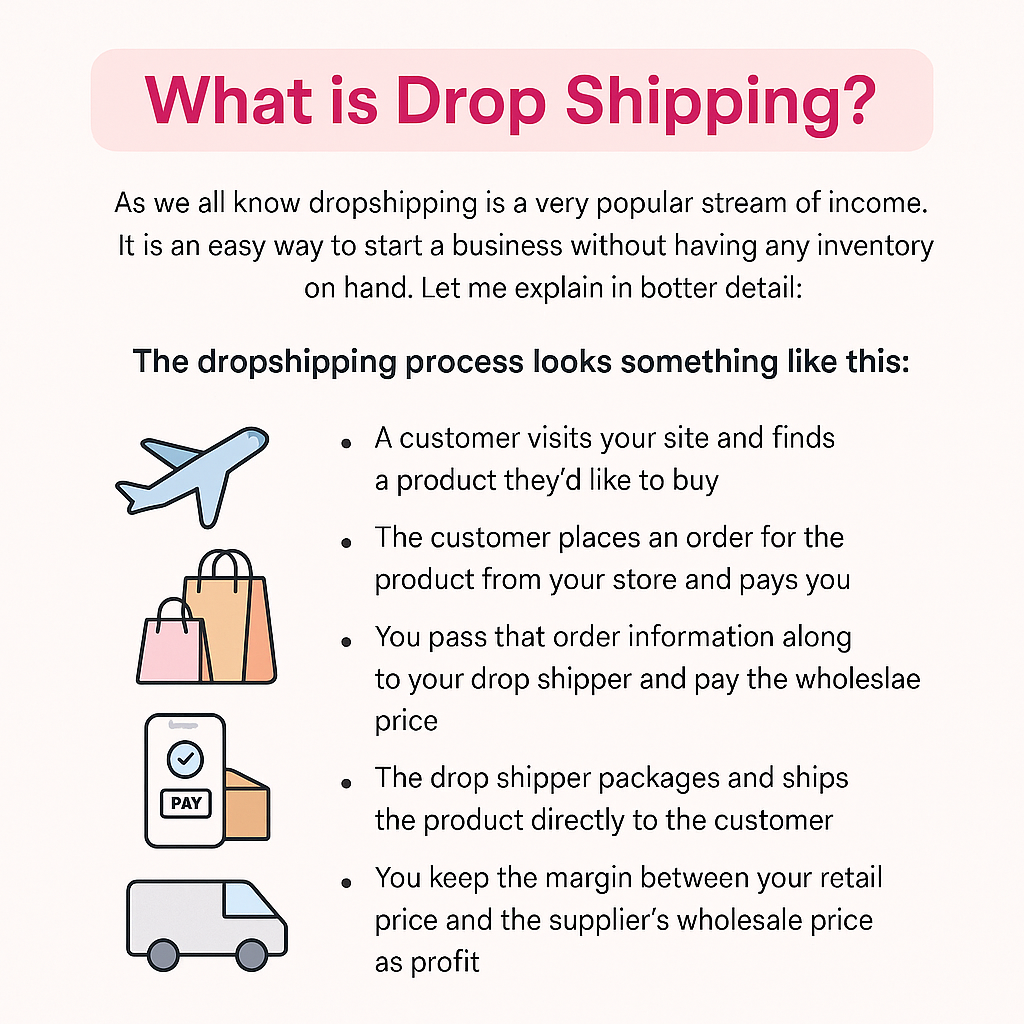 What is Drop Shipping?

As we all know dropshipping is a very popular stream of income. It is an easy way to start a business without having any inventory on hand. Let me explain in botter detail:

The dropshipping process looks something like this:

PAY

- A customer visits your site and finds a product they'd like to buy
- The customer places an order for the product from your store and pays you
- You pass that order information along to your drop shipper and pay the wholeslae price
- The drop shipper packages and ships the product directly to the customer
- You keep the margin between your retail price and the supplier's wholesale price as profit